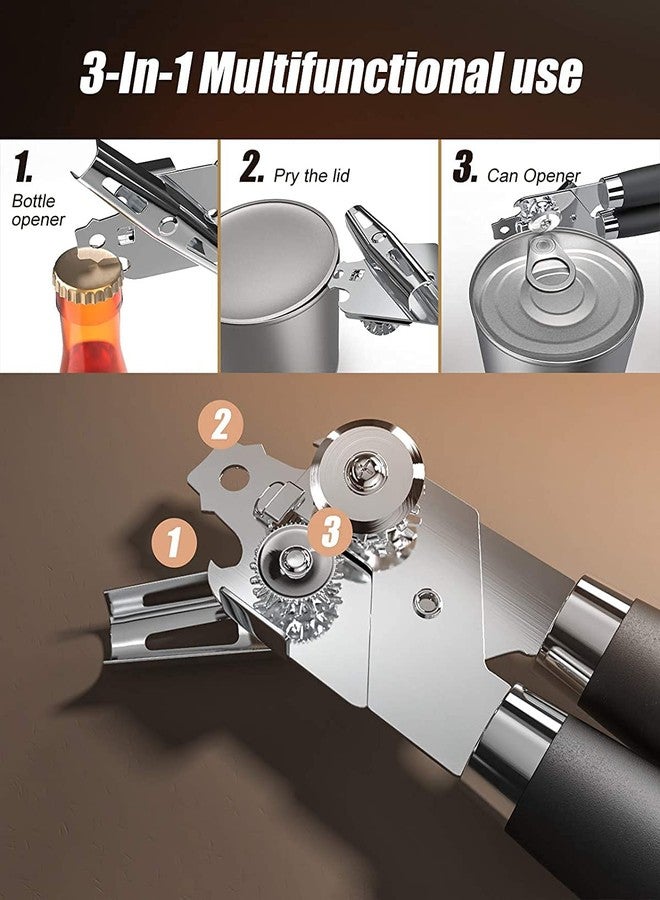 3-In-1 Multifunctional use

1. Bottle opener

2. Pry the lid

3. Can Opener

2

1

3